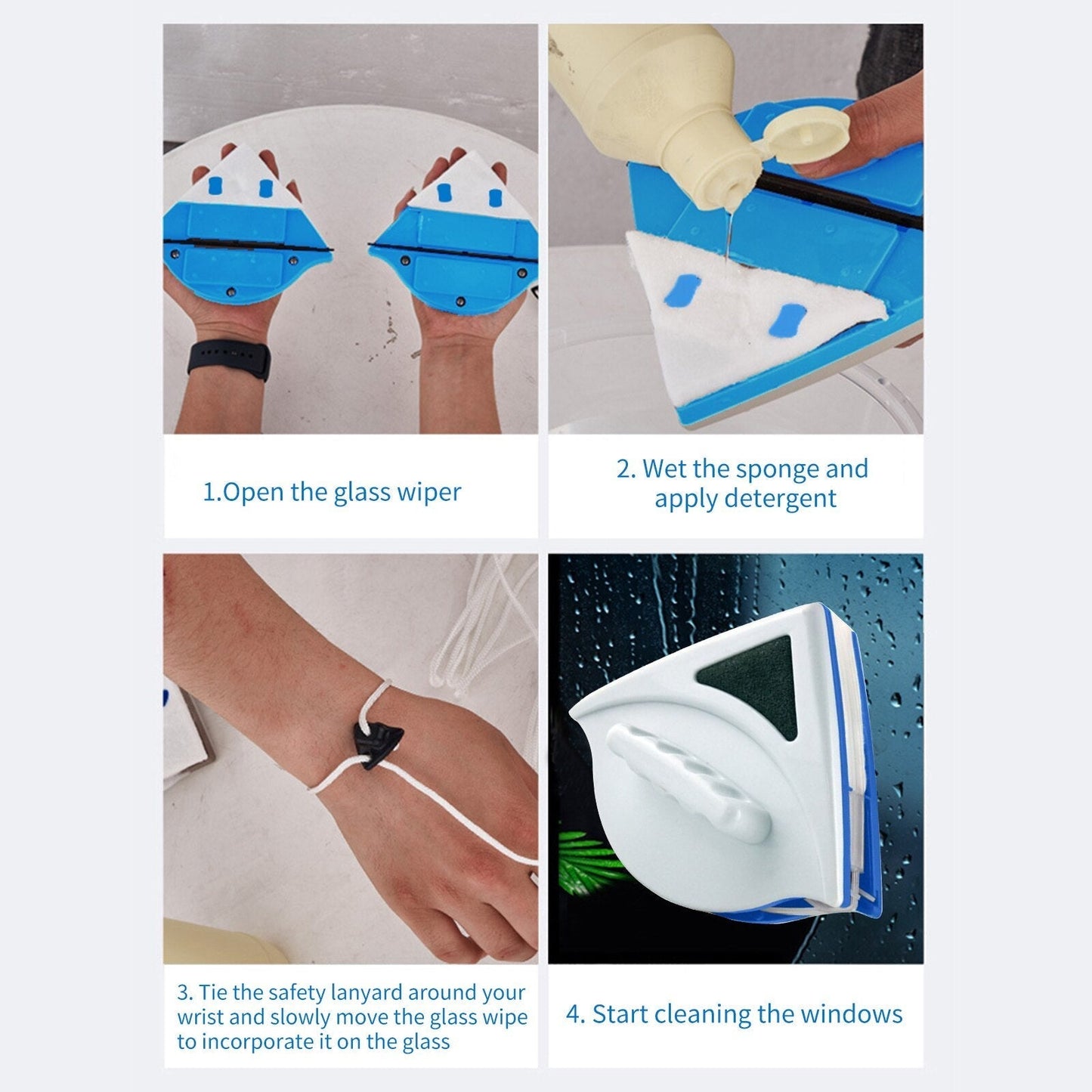 1.Open the glass wiper

2. Wet the sponge and apply detergent

3. Tie the safety lanyard around your wrist and slowly move the glass wipe to incorporate it on the glass

4. Start cleaning the windows