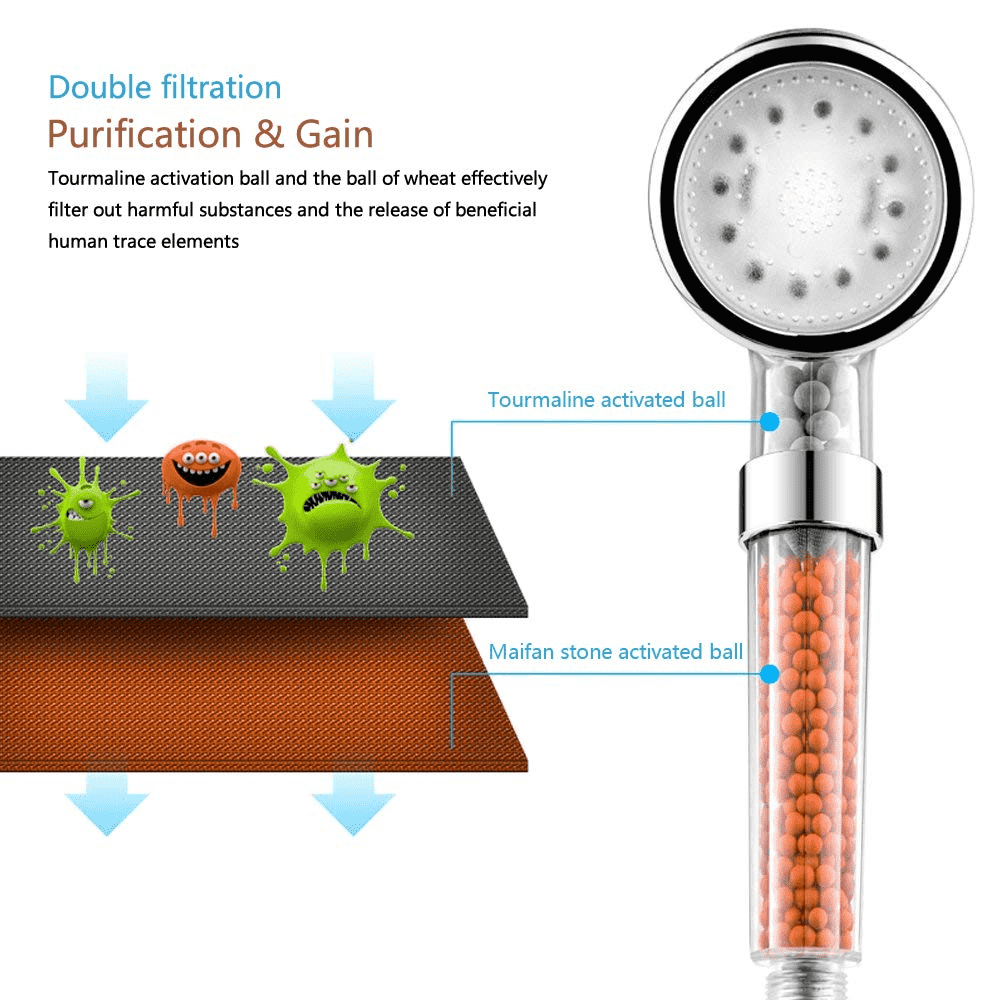 Double filtration
Purification & Gain
Tourmaline activation ball and the ball of wheat effectively filter out harmful substances and the release of beneficial human trace elements

Tourmaline activated ball

Maifan stone activated ball